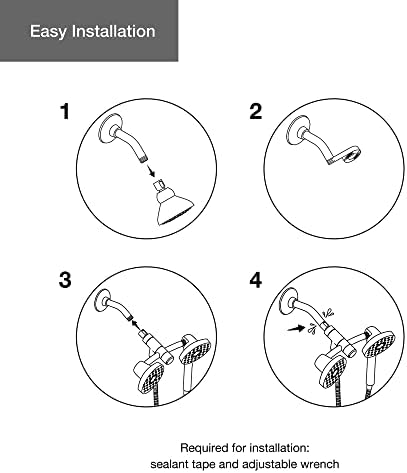 Easy Installation

1

2

3

4

Required for installation:
sealant tape and adjustable wrench