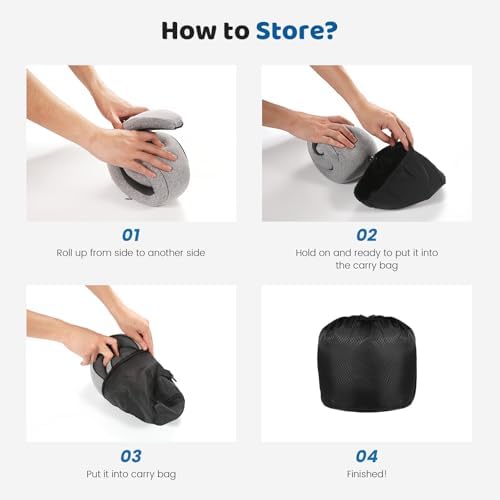 How to Store?

01
Roll up from side to another side

02
Hold on and ready to put it into the carry bag

03
Put it into carry bag

04
Finished!