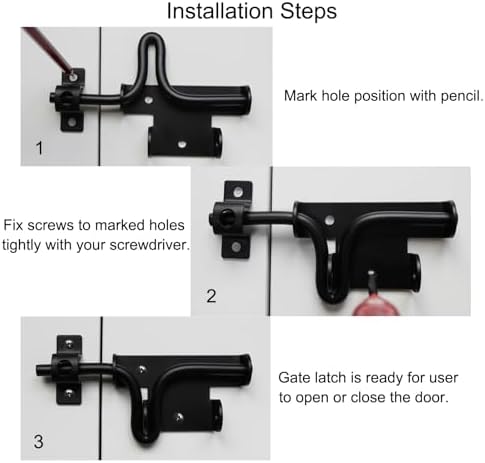 Installation Steps

1

Mark hole position with pencil.

Fix screws to marked holes tightly with your screwdriver.

2

3

Gate latch is ready for user to open or close the door.