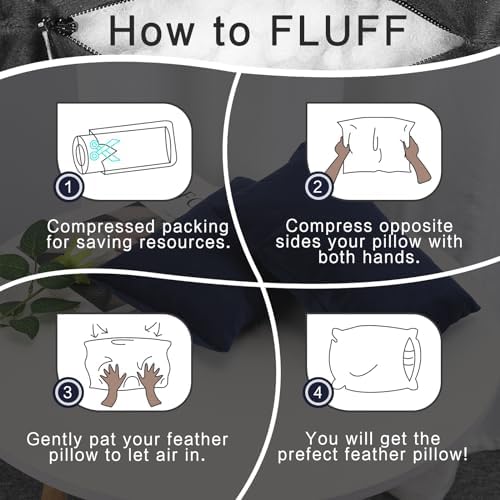 How to FLUFF

1

Compressed packing for saving resources.

2

Compress opposite sides your pillow with both hands.

3

Gently pat your feather pillow to let air in.

4

You will get the prefect feather pillow!