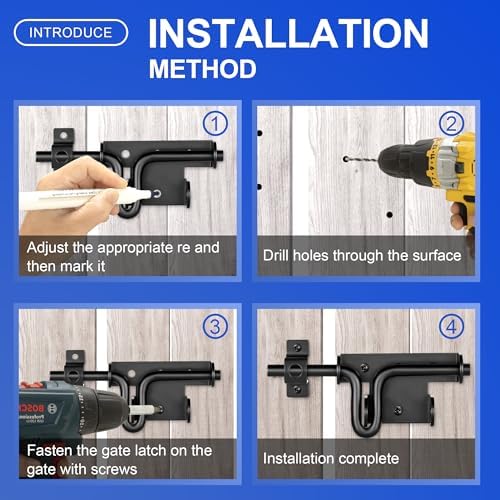 INTRODUCE

INSTALLATION METHOD

①

Adjust the appropriate re and then mark it

②

Drill holes through the surface

③

BOSCH Professional

Fasten the gate latch on the gate with screws

④

Installation complete