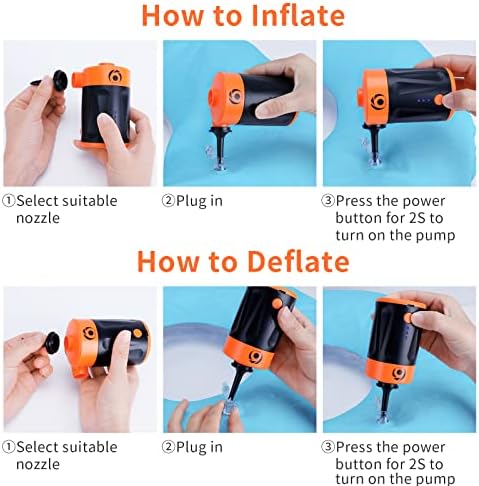 How to Inflate

①Select suitable nozzle

②Plug in

③Press the power button for 2S to turn on the pump

How to Deflate

①Select suitable nozzle

②Plug in

③Press the power button for 2S to turn on the pump