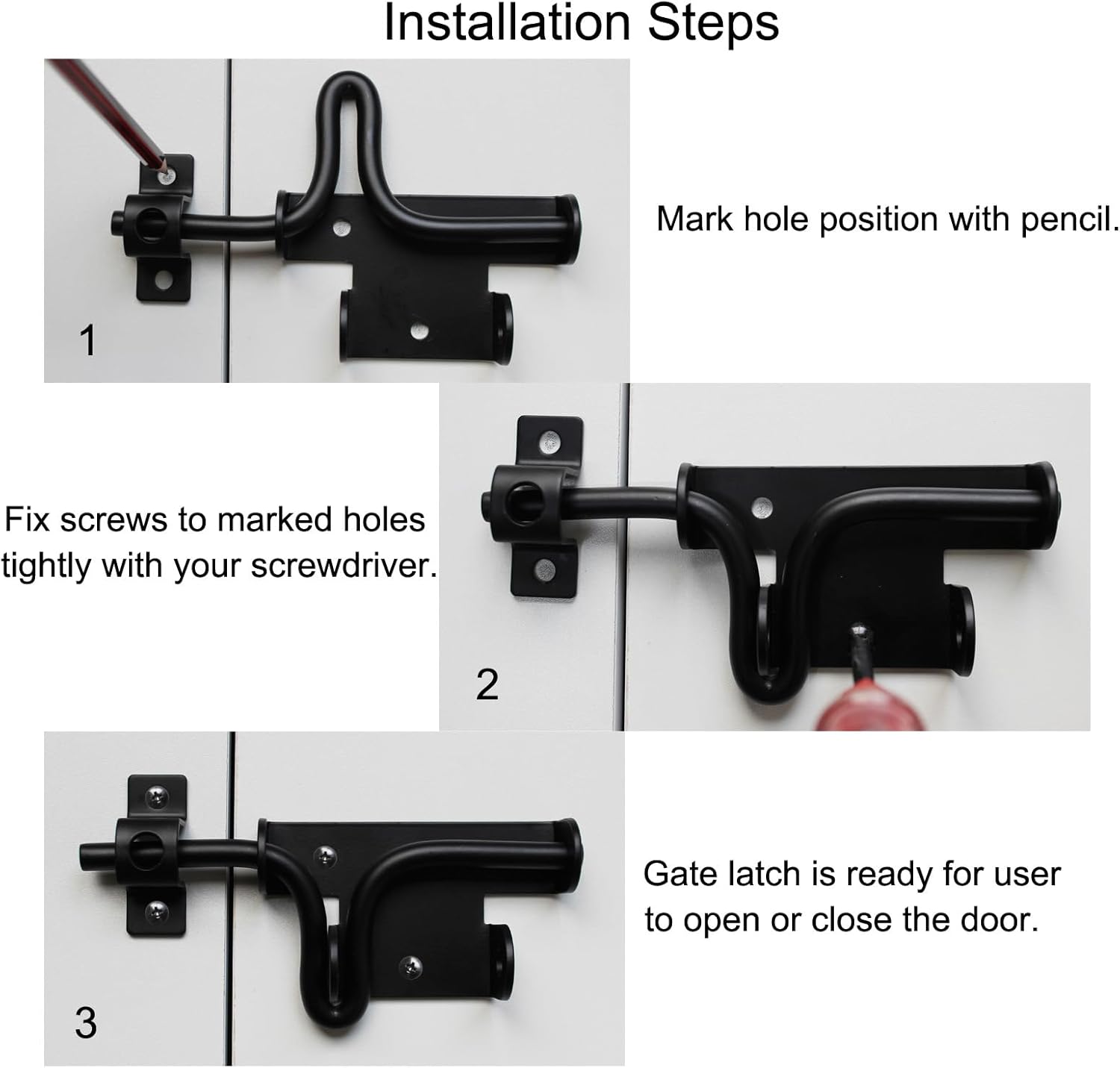 Installation Steps

1

Mark hole position with pencil.

Fix screws to marked holes tightly with your screwdriver.

2

3

Gate latch is ready for user to open or close the door.