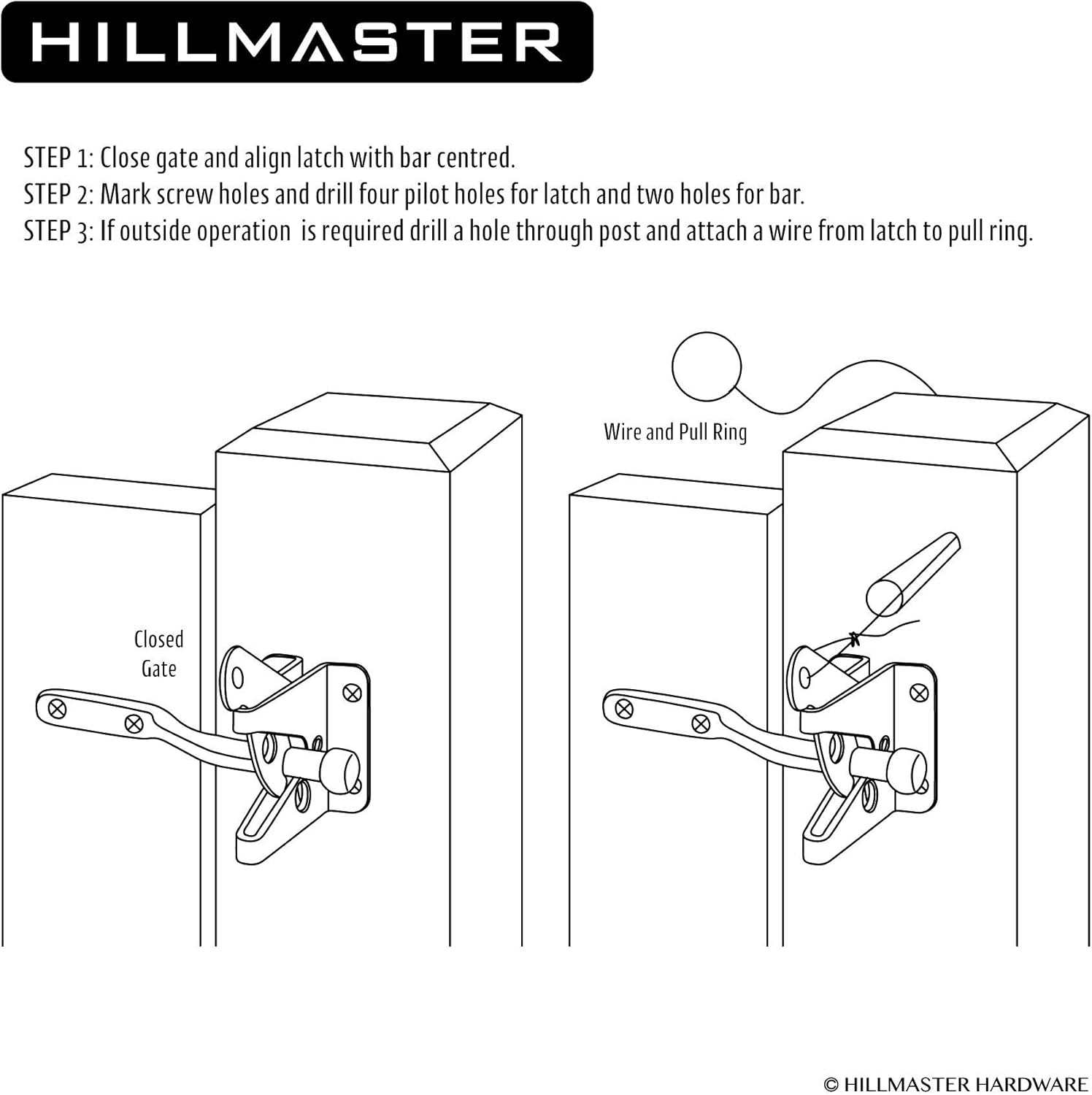 HILLMASTER

STEP 1: Close gate and align latch with bar centred.
STEP 2: Mark screw holes and drill four pilot holes for latch and two holes for bar.
STEP 3: If outside operation is required drill a hole through post and attach a wire from latch to pull ring.

Closed Gate

Wire and Pull Ring

© HILLMASTER HARDWARE