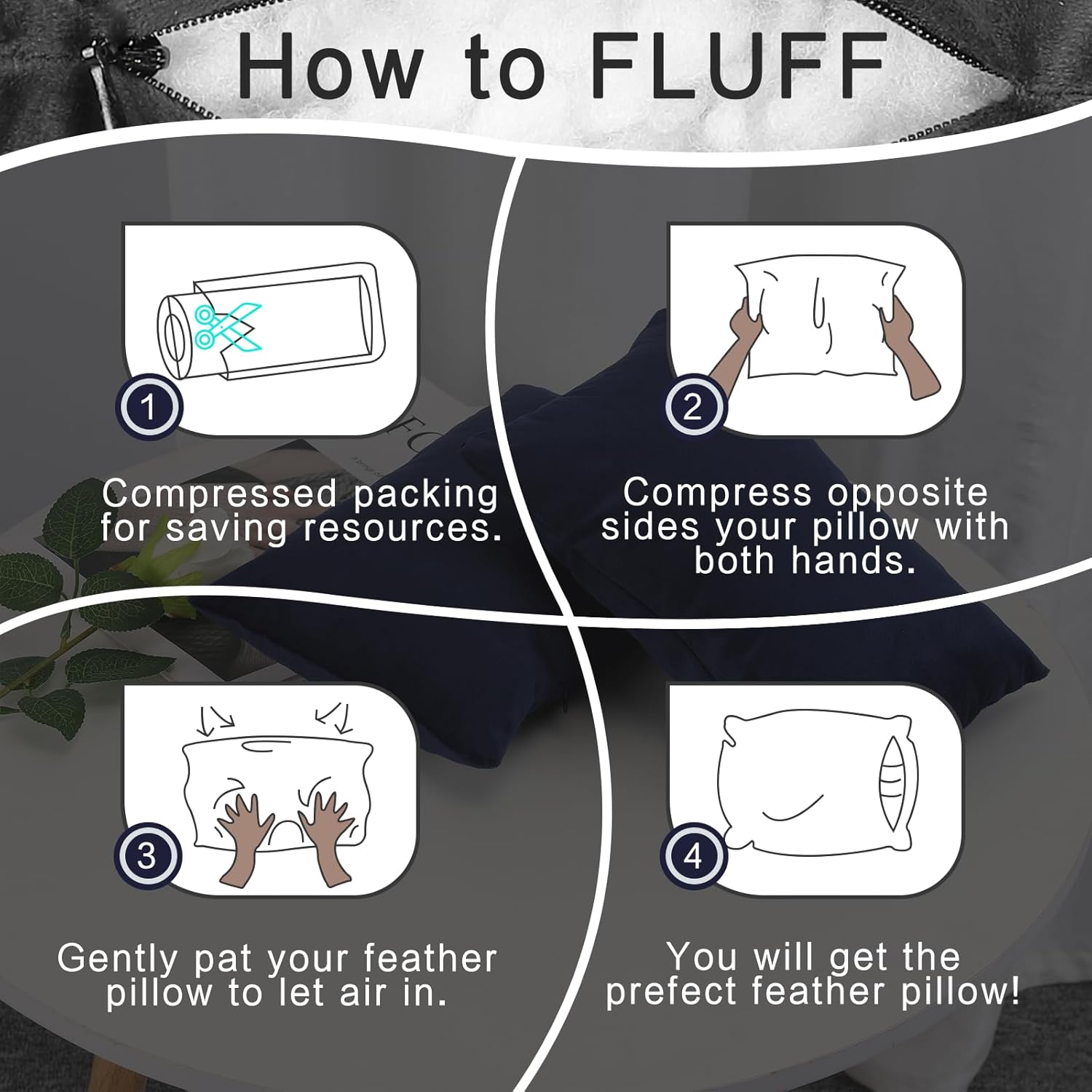 How to FLUFF

1

Compressed packing for saving resources.

2

Compress opposite sides your pillow with both hands.

3

Gently pat your feather pillow to let air in.

4

You will get the prefect feather pillow!