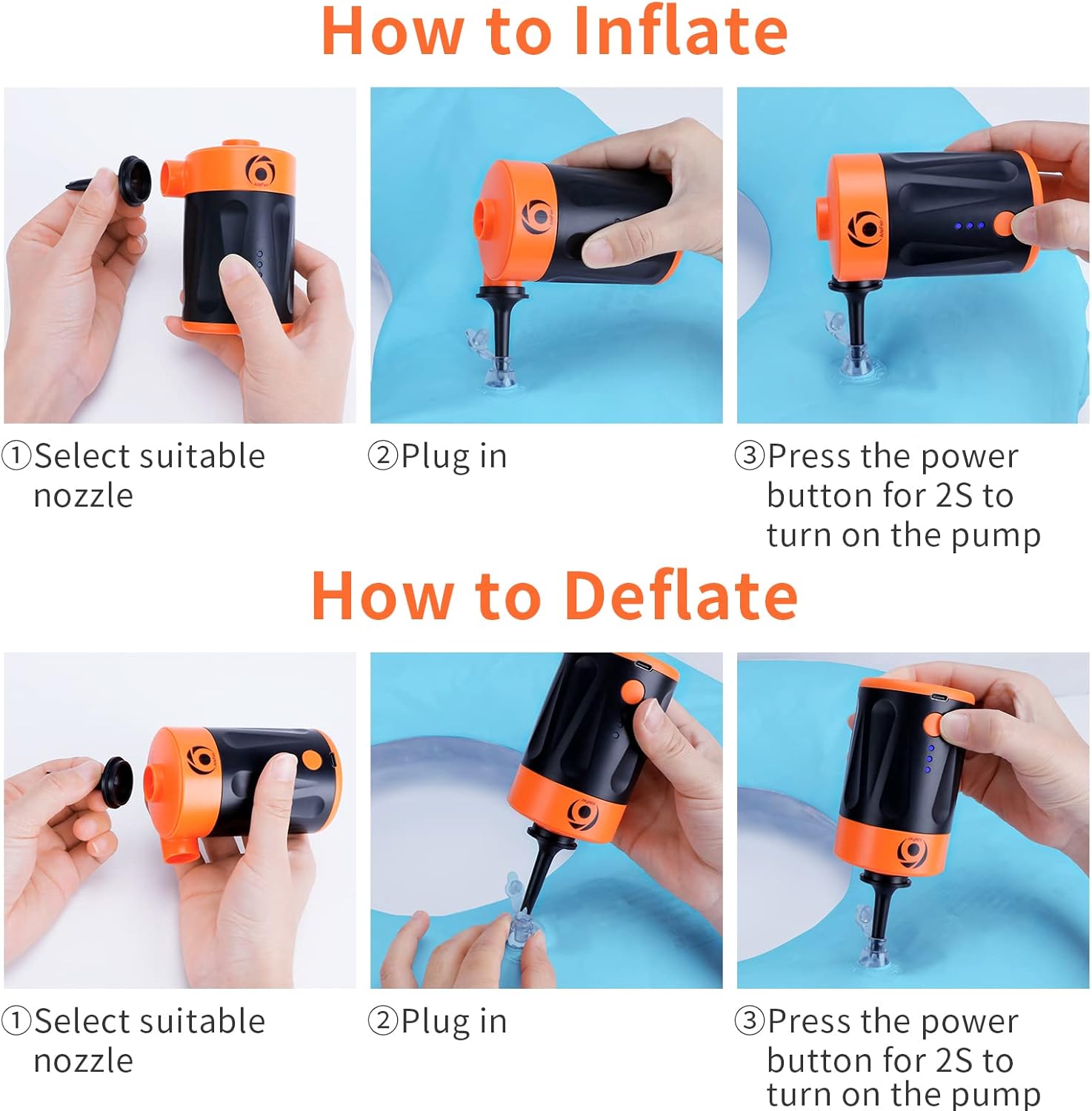 How to Inflate

①Select suitable nozzle

②Plug in

③Press the power button for 2S to turn on the pump

How to Deflate

①Select suitable nozzle

②Plug in

③Press the power button for 2S to turn on the pump